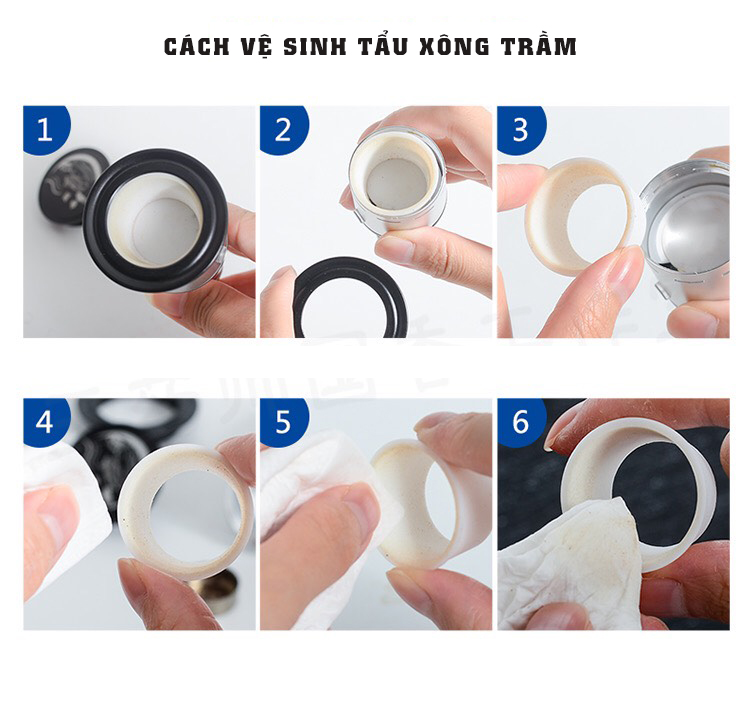 CÁCH VỆ SINH TẨU XÔNG TRẦM

1

2

3

4

5

6